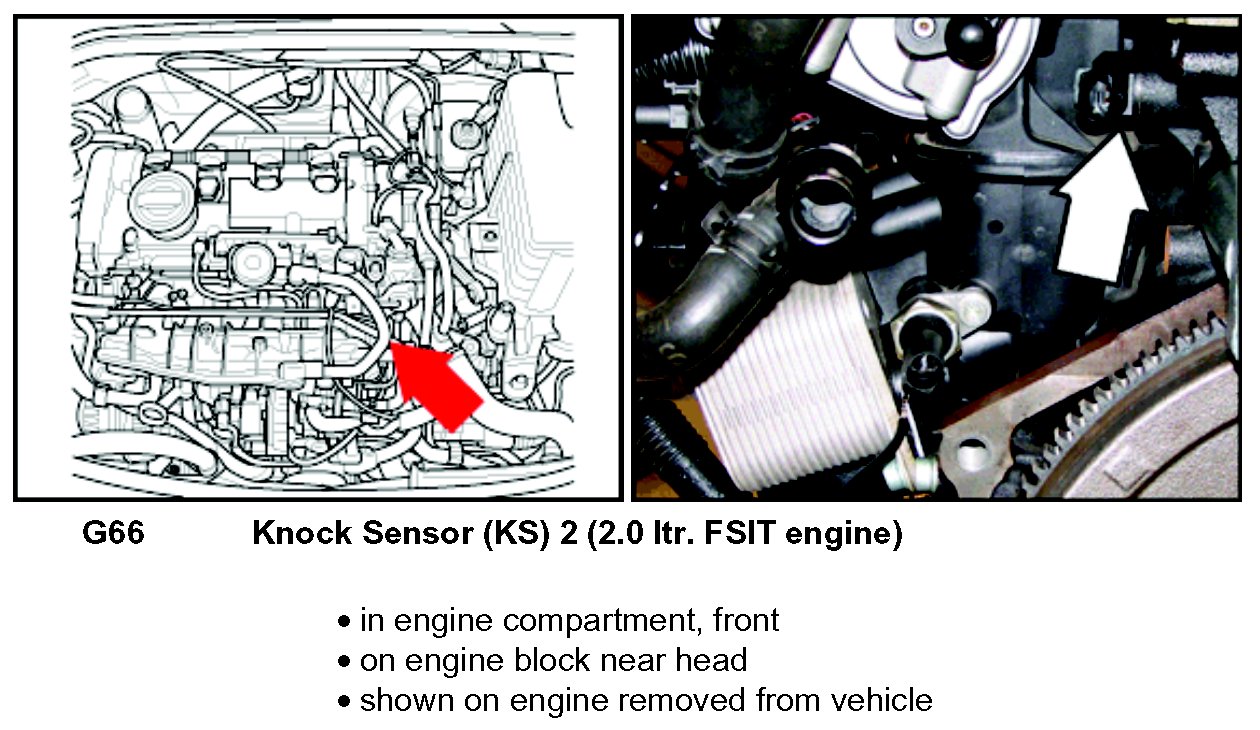 G66 Knock Sensor (KS) 2 (2.0 ltr. FSIT engine)

• in engine compartment, front
• on engine block near head
• shown on engine removed from vehicle