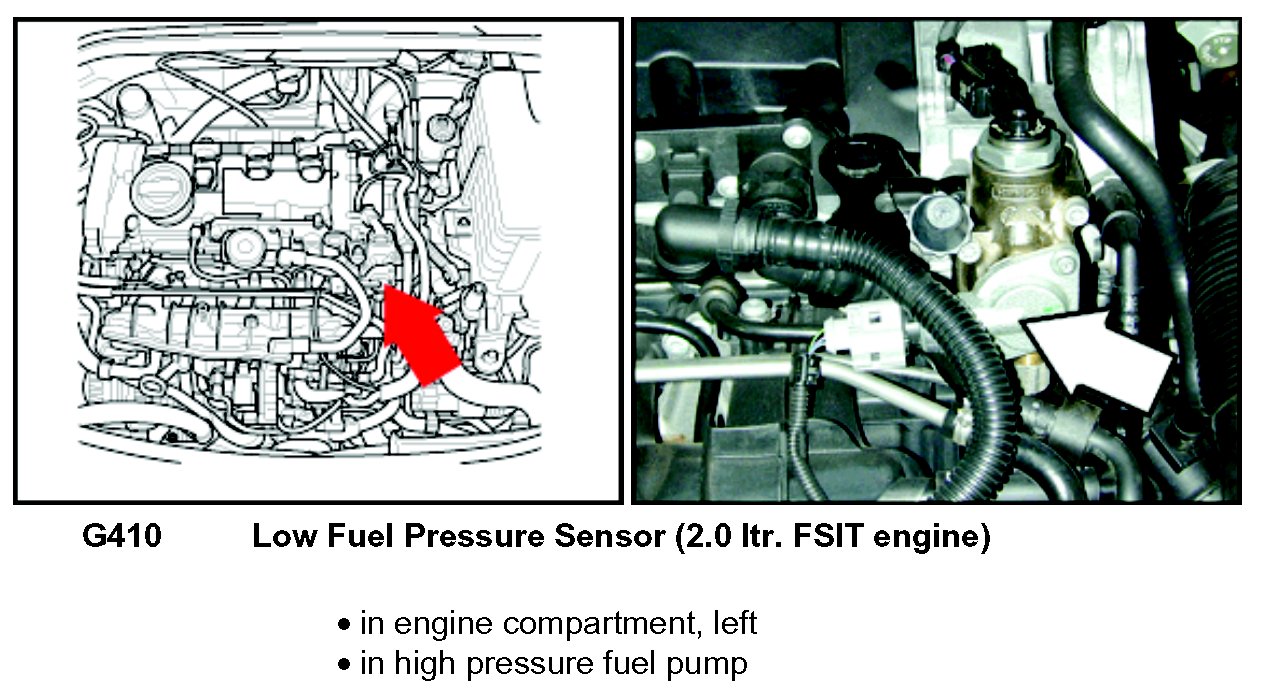 G410 Low Fuel Pressure Sensor (2.0 ltr. FSIT engine)

• in engine compartment, left
• in high pressure fuel pump