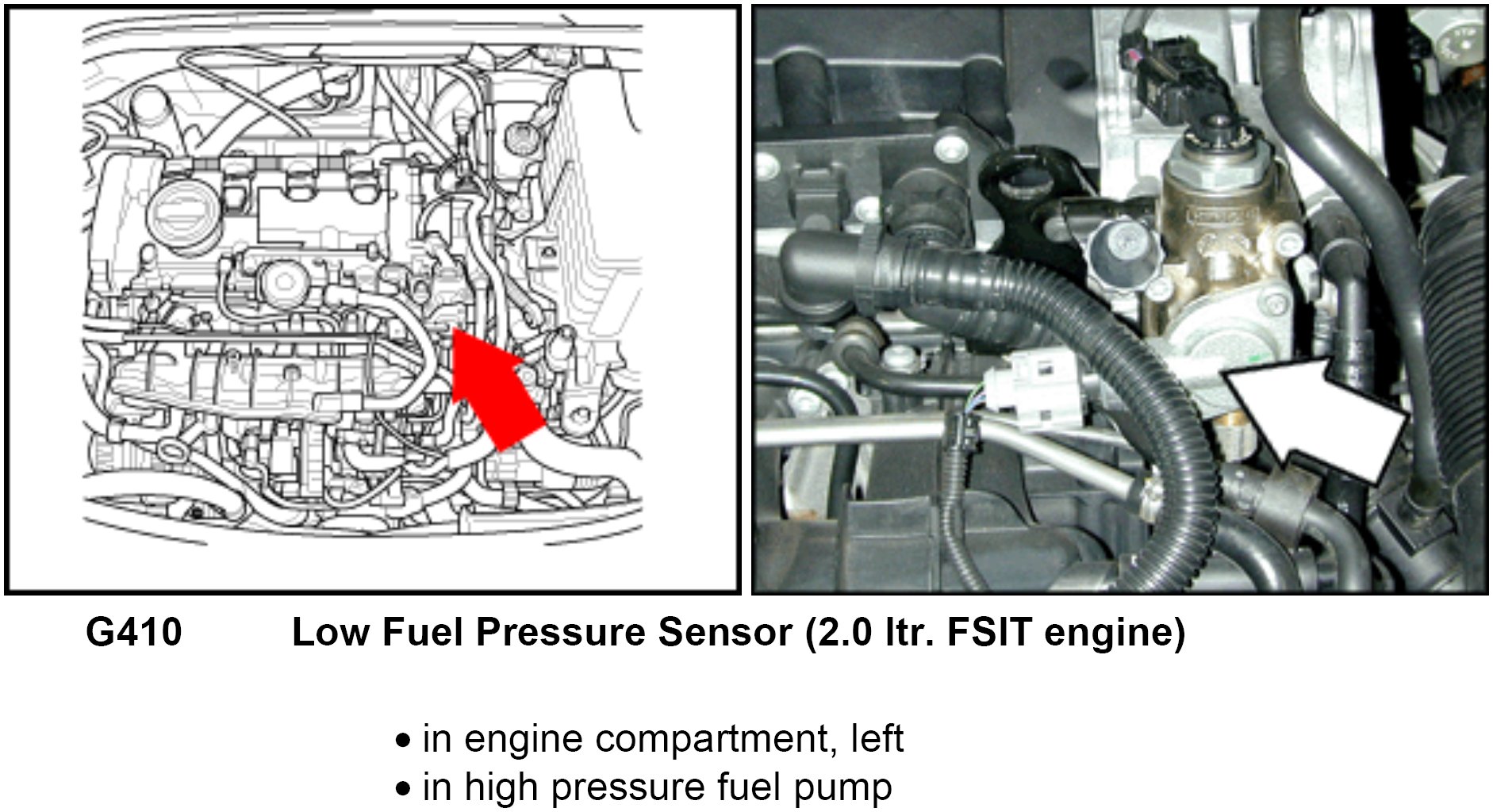 G410 Low Fuel Pressure Sensor (2.0 ltr. FSIT engine)

• in engine compartment, left
• in high pressure fuel pump