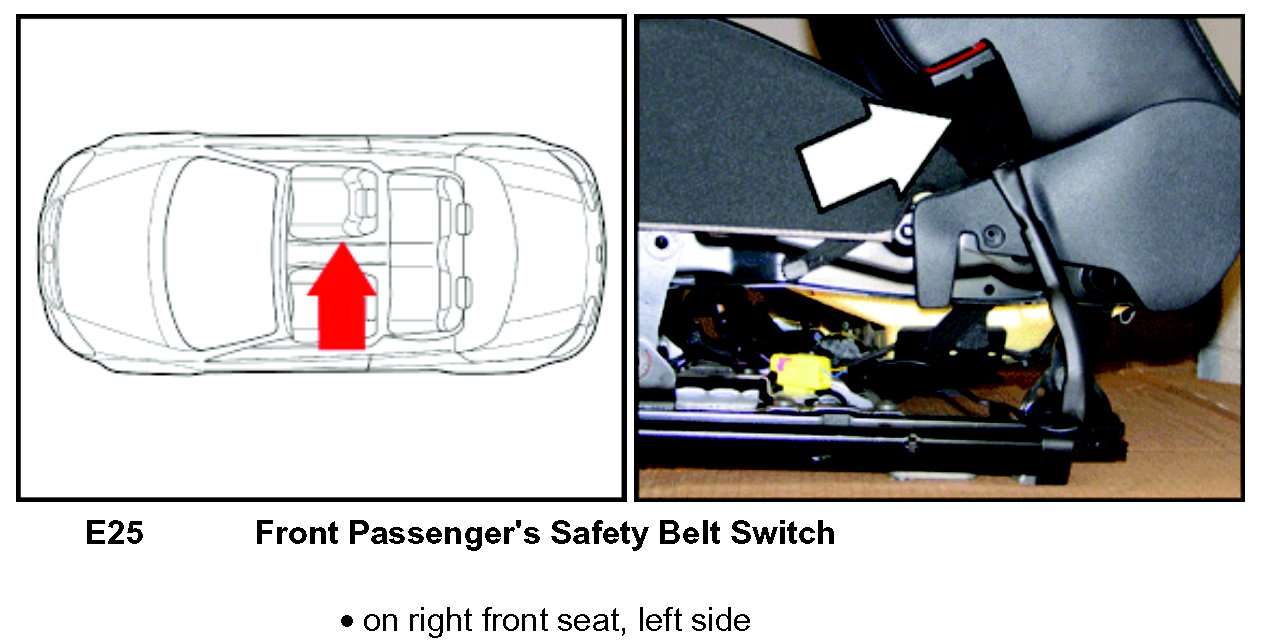 E25 Front Passenger's Safety Belt Switch

• on right front seat, left side