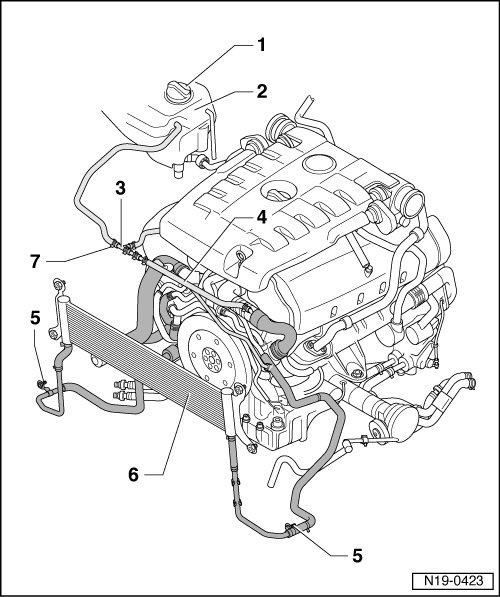 1
2
3
4
7
5
6
5
N19-0423