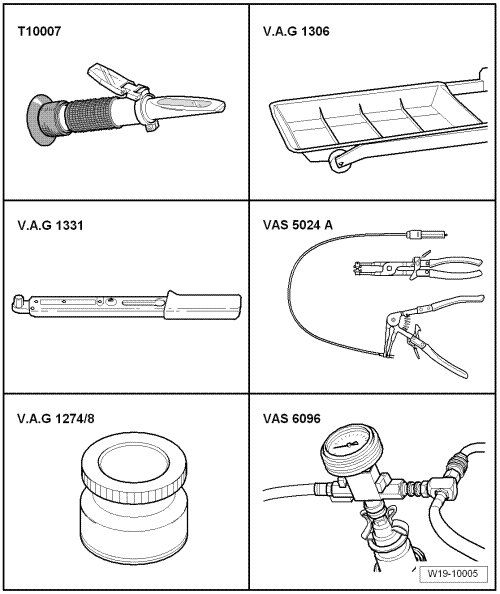 T10007

V.A.G 1306

V.A.G 1331

VAS 5024 A

V.A.G 1274/8

VAS 6096

W19-10005