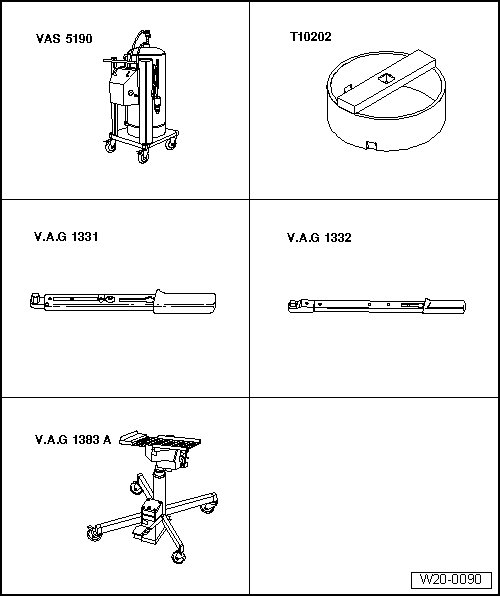 VAS 5190

T10202

V.A.G 1331

V.A.G 1332

V.A.G 1383 A

W20-0090