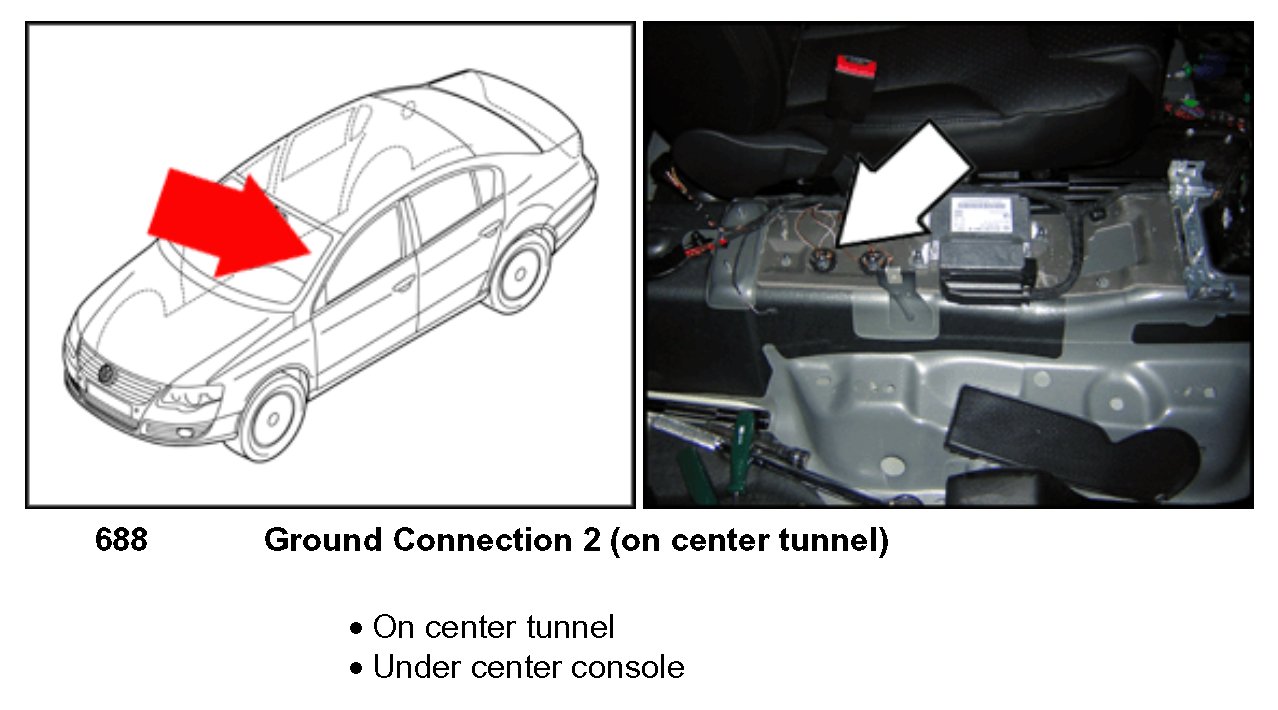 688 Ground Connection 2 (on center tunnel)

• On center tunnel
• Under center console