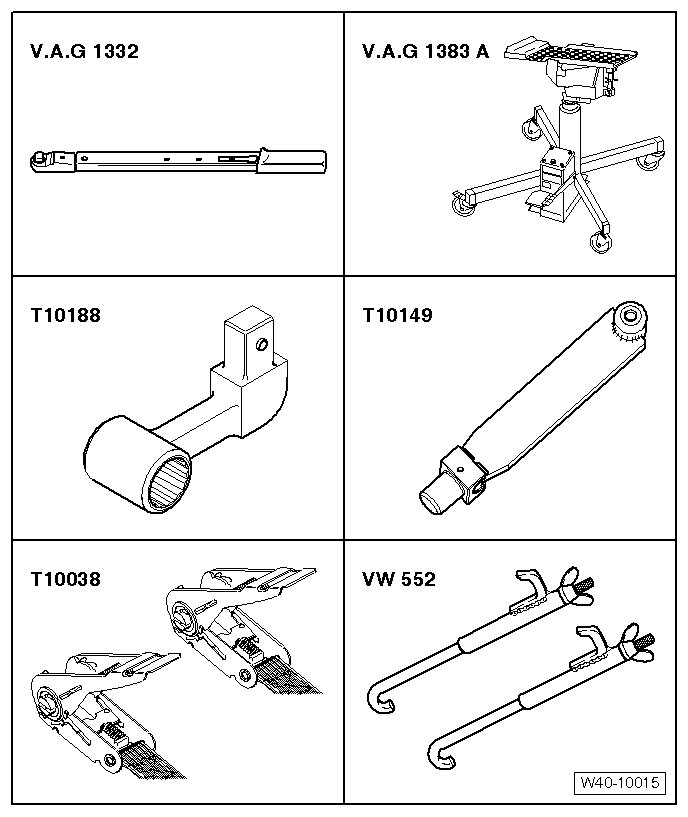 V.A.G 1332

V.A.G 1383 A

T10188

T10149

T10038

VW 552

W40-10015