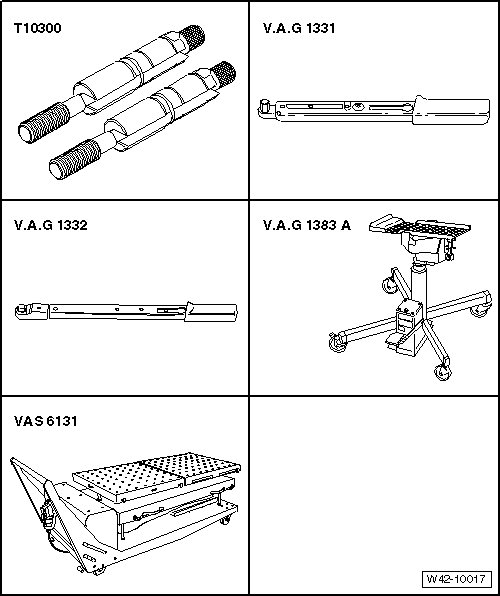 T10300

V.A.G 1331

V.A.G 1332

V.A.G 1383 A

VAS 6131

W42-10017