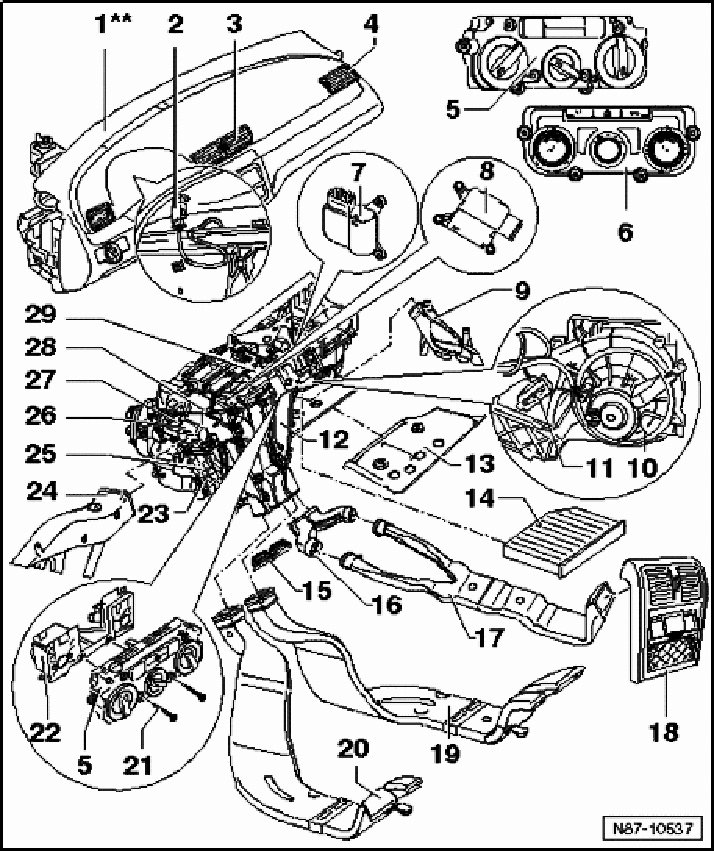 1**
2
3
4
5
6
7
8
9
29
28
27
26
25
24
23
12
13
11
10
14
15
16
17
18
22
5
21
19
20
N87-10537