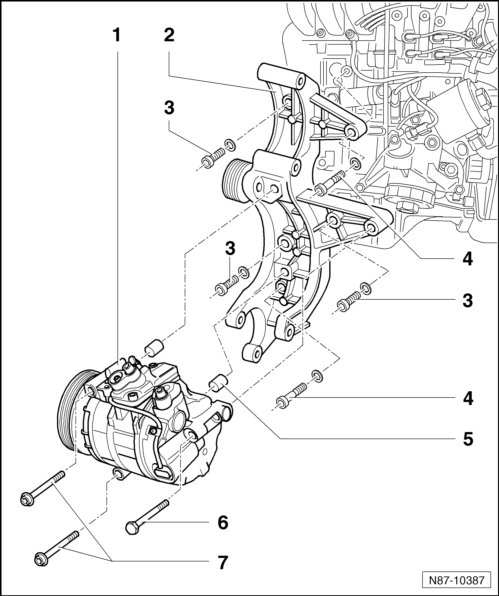 1
2
3
3
4
3
4
5
6
7
N87-10387