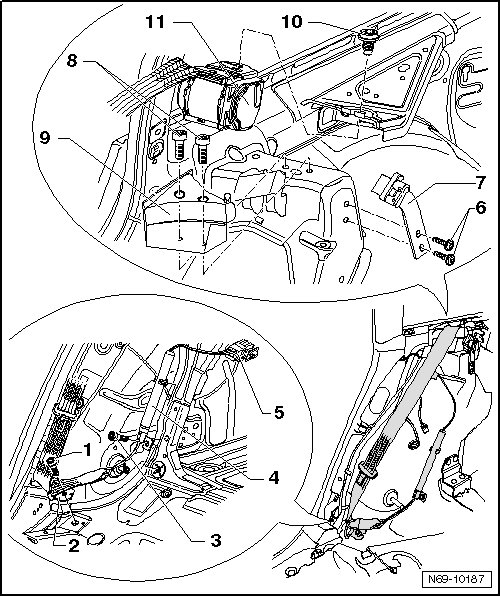 11
10
8
9
7
6
5
1
4
2
3
N69-10187