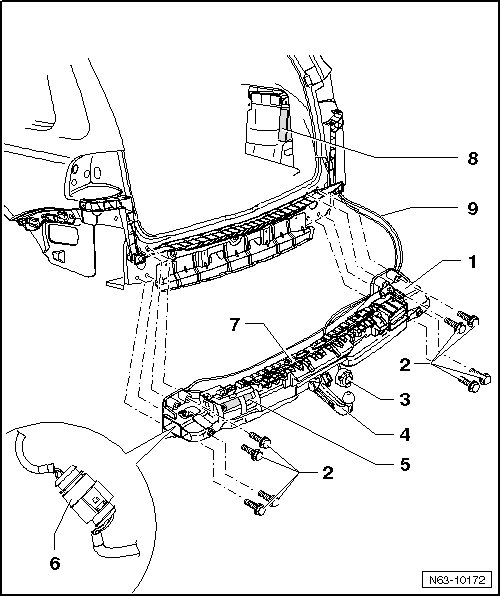 8
9
1
7
2
3
4
5
2
6
N63-10172