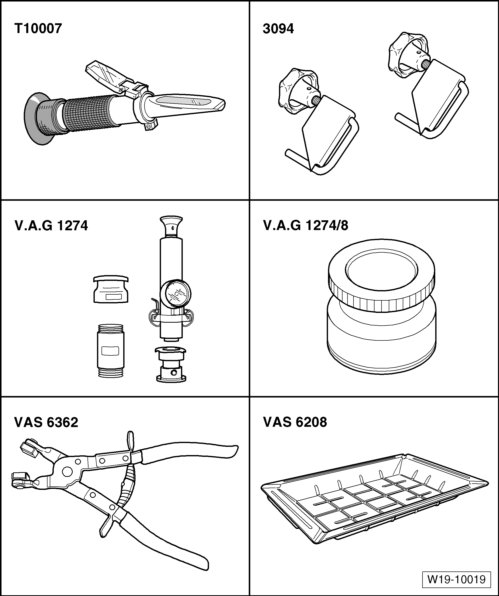 T10007

3094

V.A.G 1274

V.A.G 1274/8

VAS 6362

VAS 6208

W19-10019