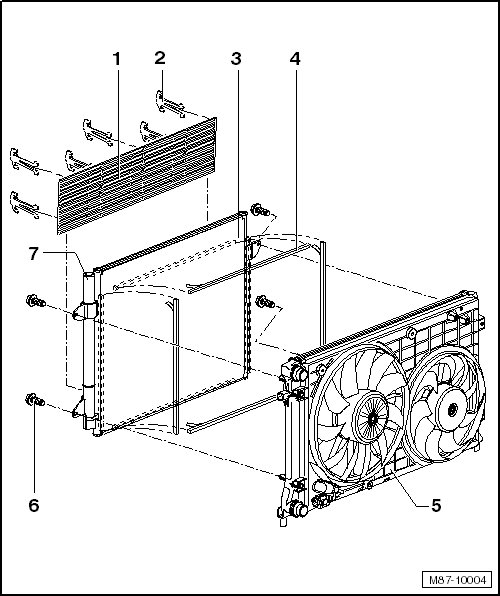 1
2
3
4
7
6
5
M87-10004