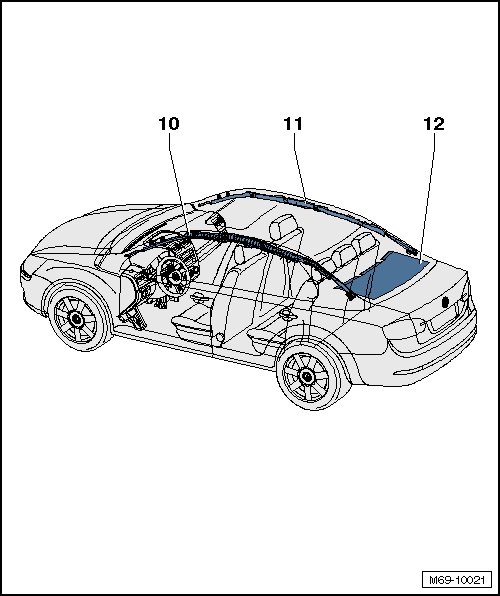 10
11
12

M69-10021