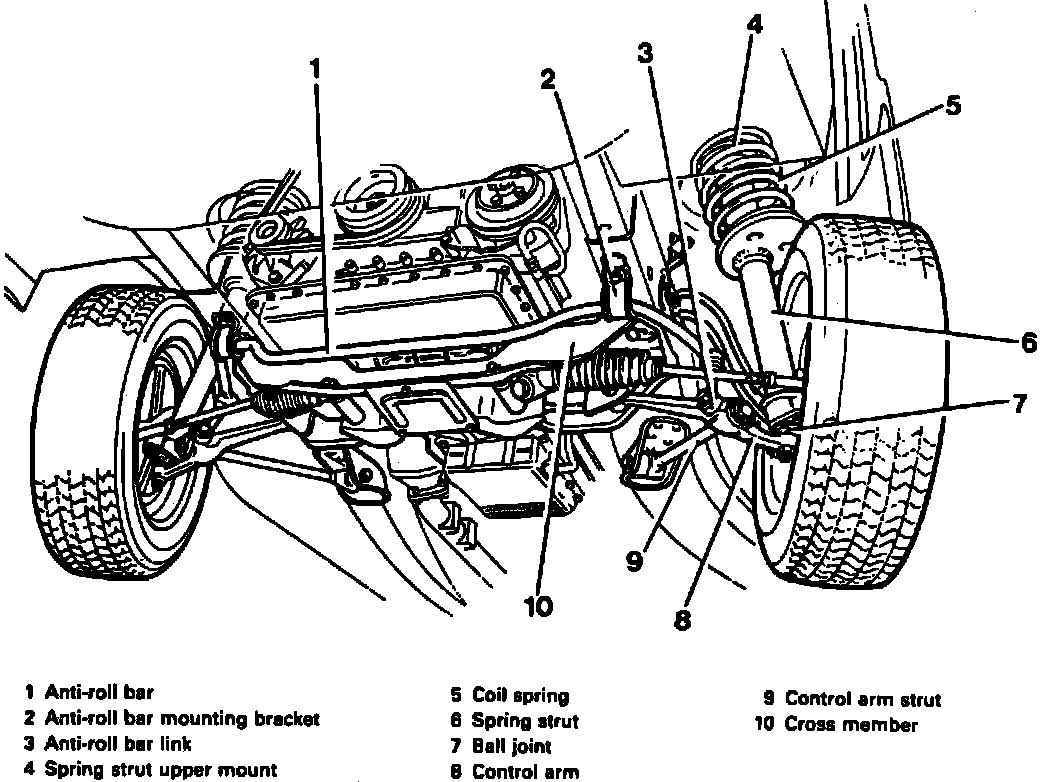 1
2
3
4
5
6
7
9
10
8

1 Anti-roll bar
2 Anti-roll bar mounting bracket
3 Anti-roll bar link
4 Spring strut upper mount

5 Coil spring
6 Spring strut
7 Ball joint
8 Control arm

9 Control arm strut
10 Cross member