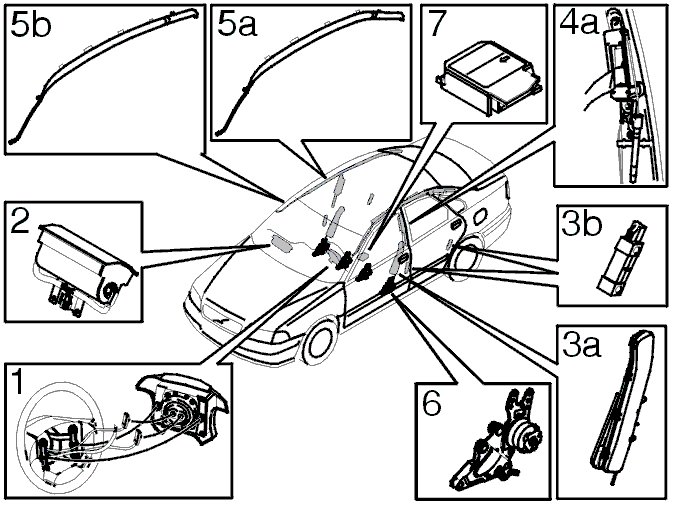 5b
5a
7
4a
2
3b
1
6
3a