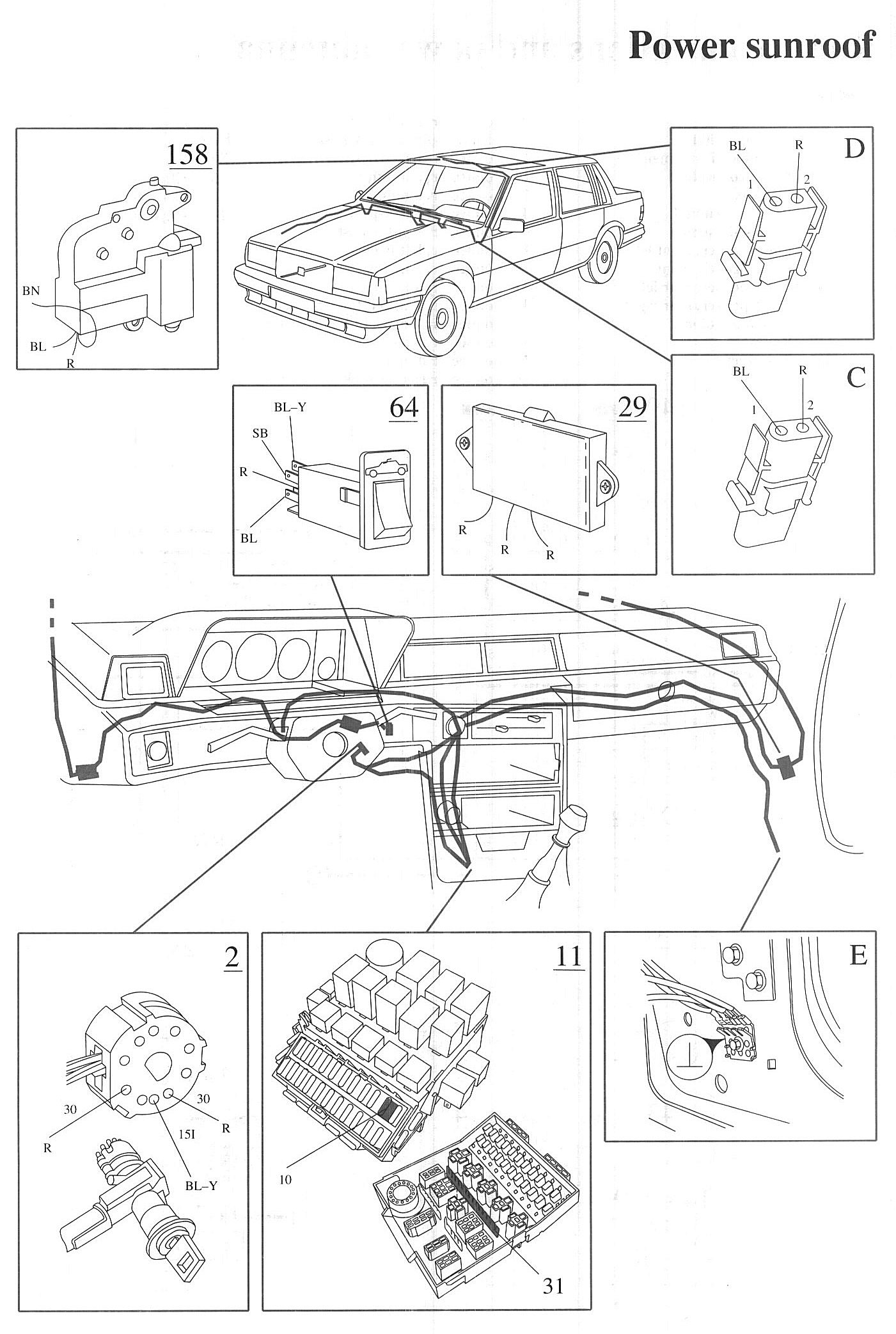 Power sunroof

158

BN

BL

R

D

BL

R

1

2

C

BL

R

1

2

64

BL–Y

SB

R

BL

29

R

R

R

2

30

30

R

R

15I

BL–Y

11

10

31

E