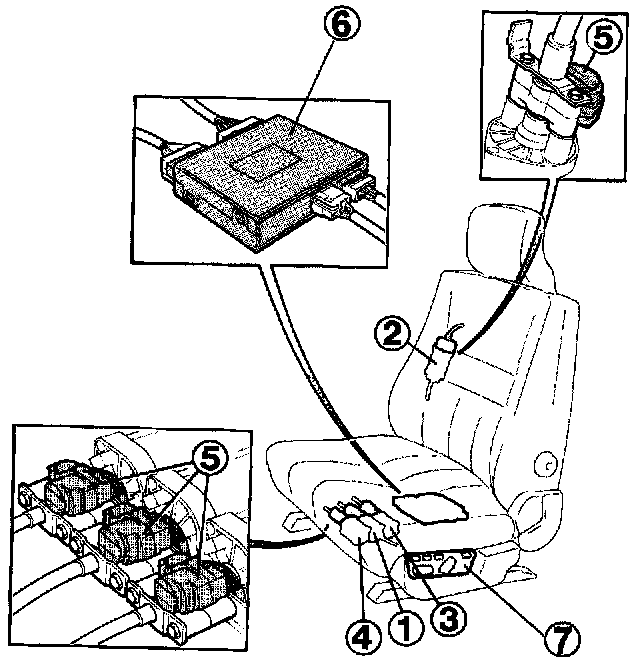 6
5
2
5
4
1
3
7