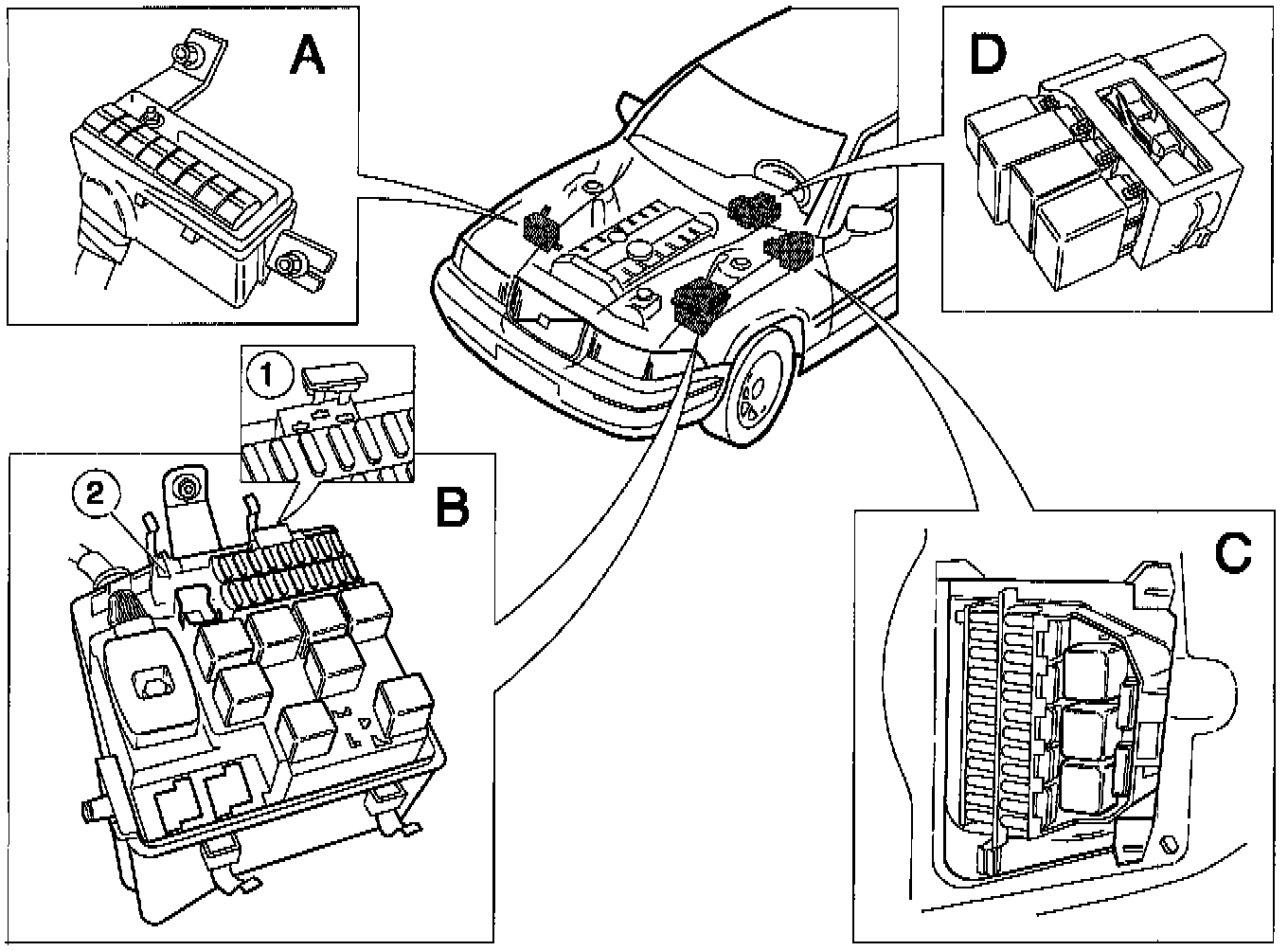 A
D
1
2
B
C