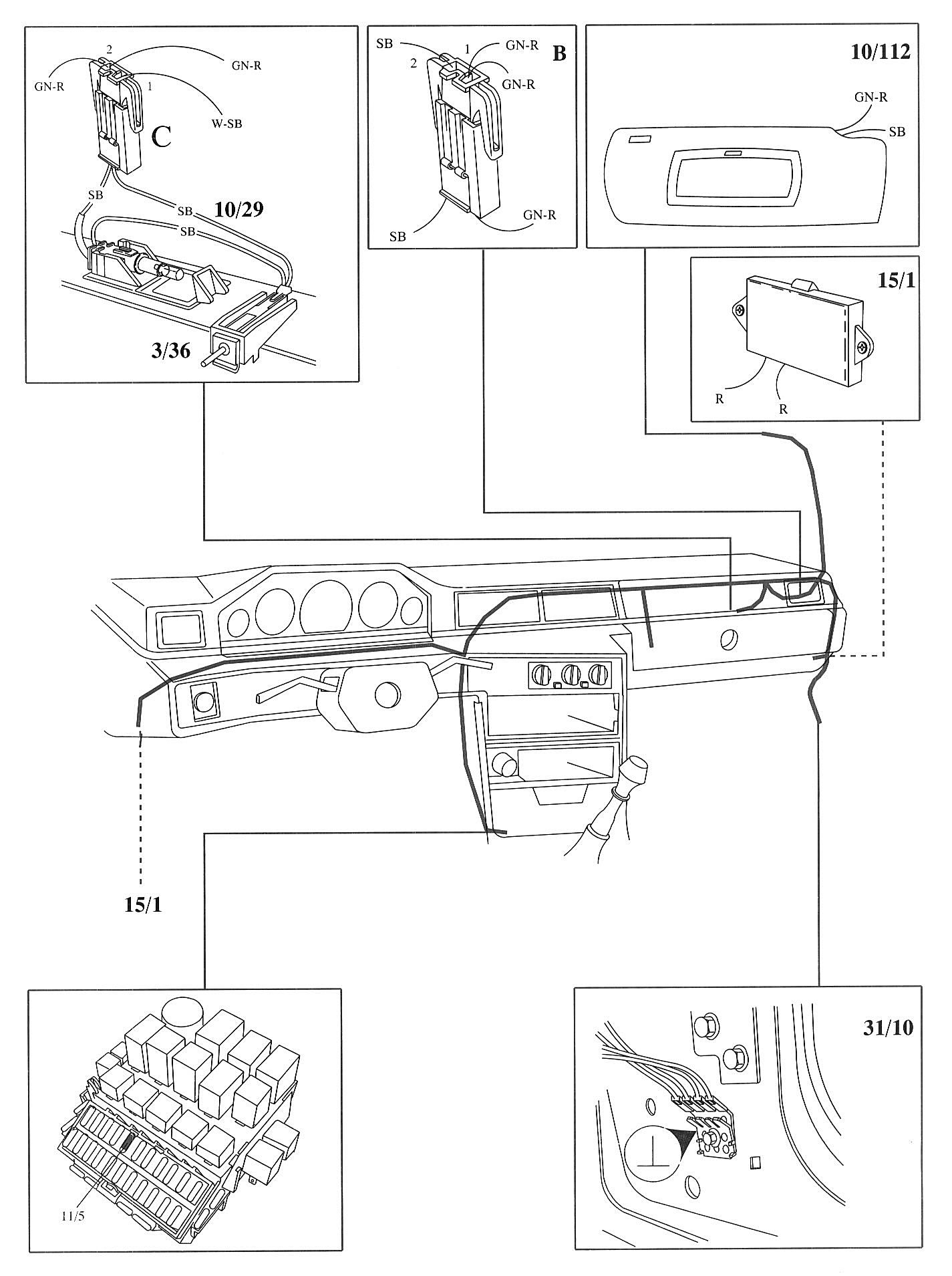 2
GN-R
GN-R
1
W-SB
C
SB
SB
10/29
SB
3/36

SB
2
1
GN-R
B
GN-R
SB
GN-R

10/112
GN-R
SB

15/1
R
R

15/1

11/5

31/10