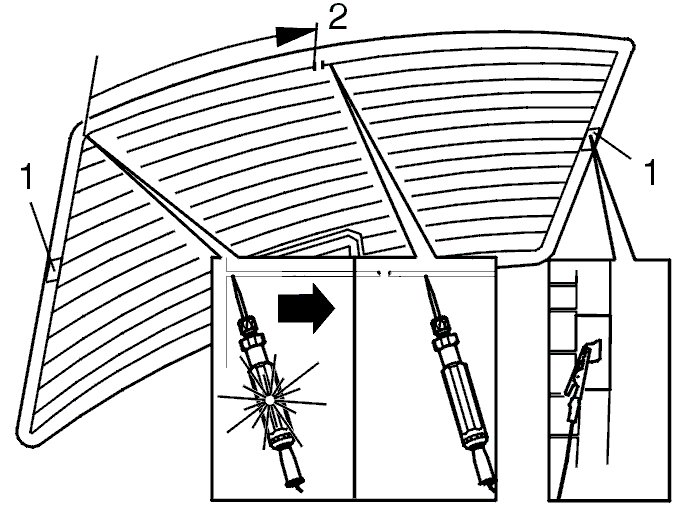 2
1
1