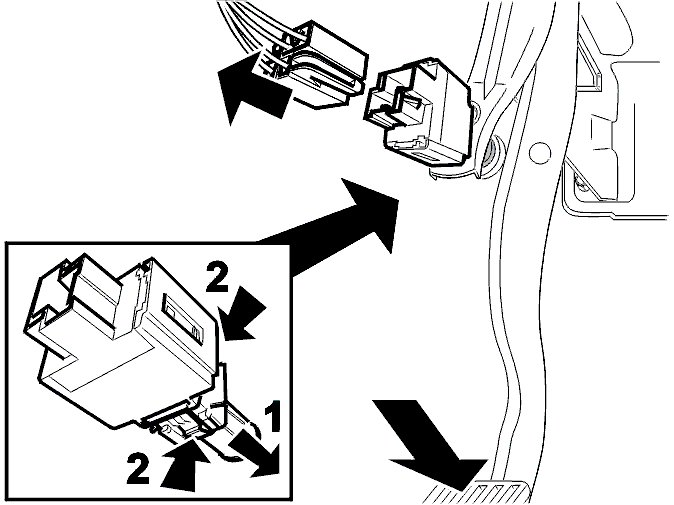 2
1
2