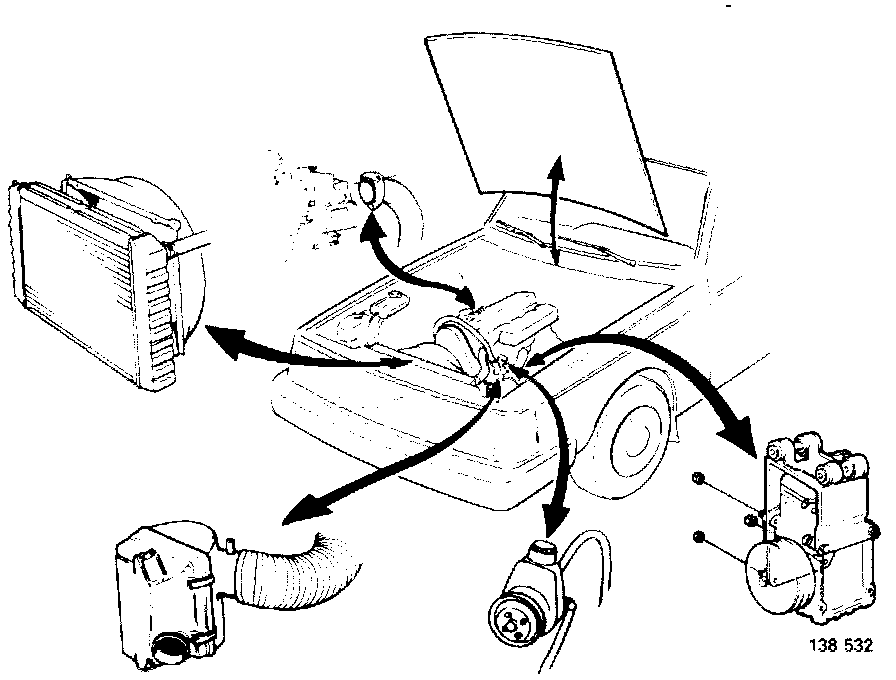 138 532