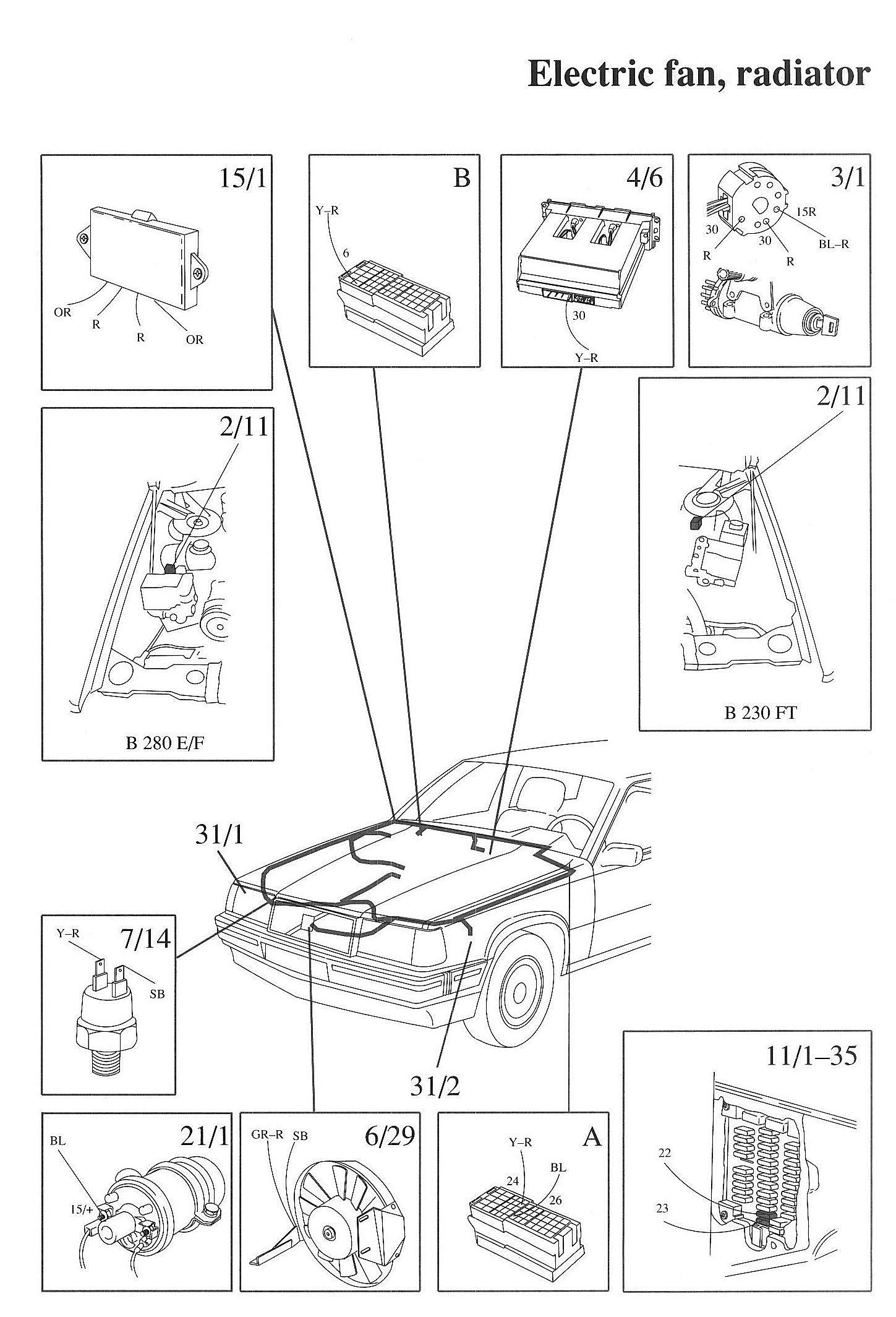 Electric fan, radiator

15/1
OR
R
R
OR

B
Y–R
6

4/6
30
Y–R

3/1
15R
30
30
BL–R
R
R

2/11
B 280 E/F

2/11
B 230 FT

31/1

7/14
Y–R
SB

31/2

11/1–35
22
23

21/1
BL
15/+

6/29
GR–R
SB

A
Y–R
BL
24
26