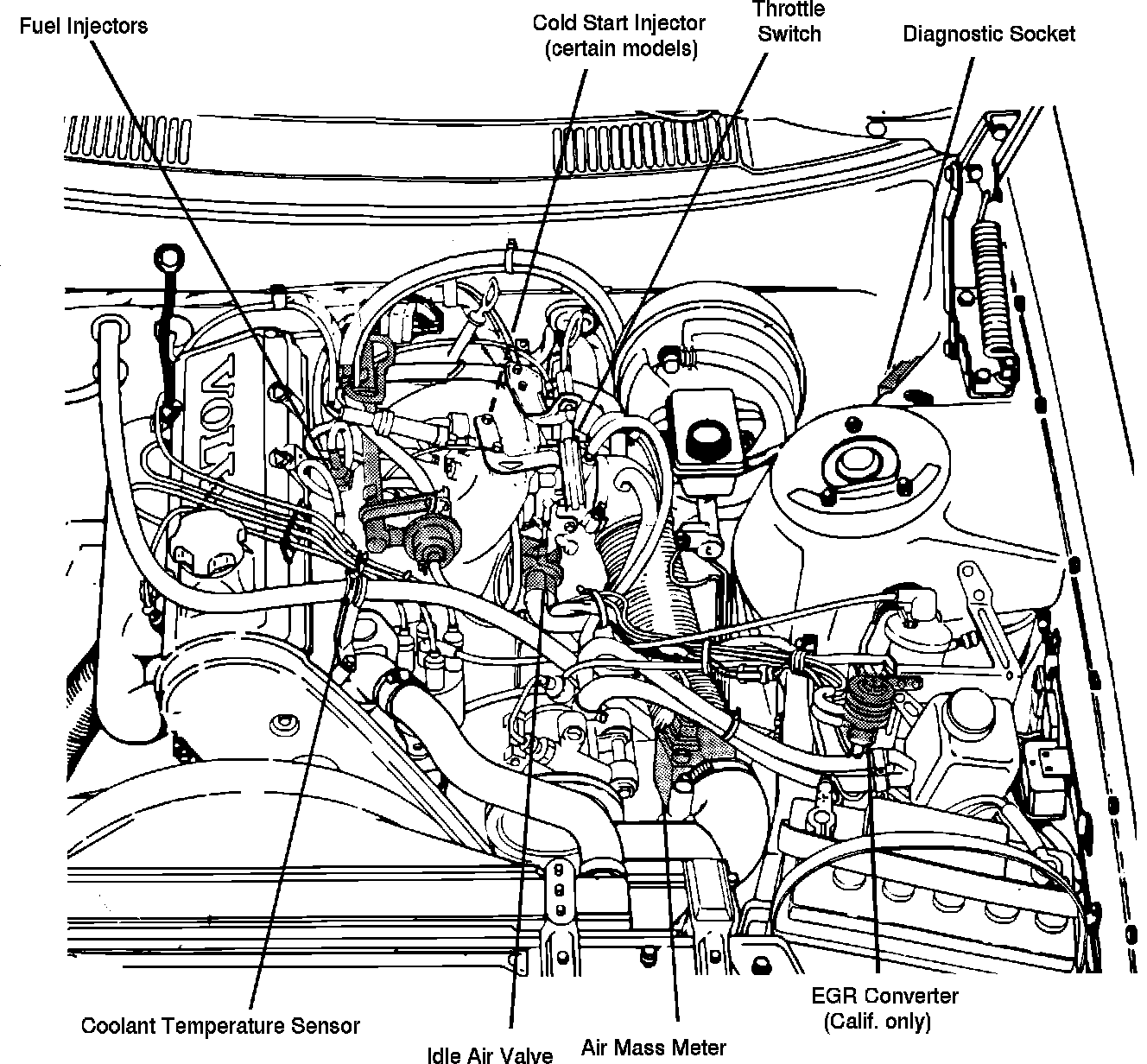 Fuel Injectors

Cold Start Injector (certain models)

Throttle Switch

Diagnostic Socket

VOLVO

Coolant Temperature Sensor

Idle Air Valve

Air Mass Meter

EGR Converter (Calif. only)