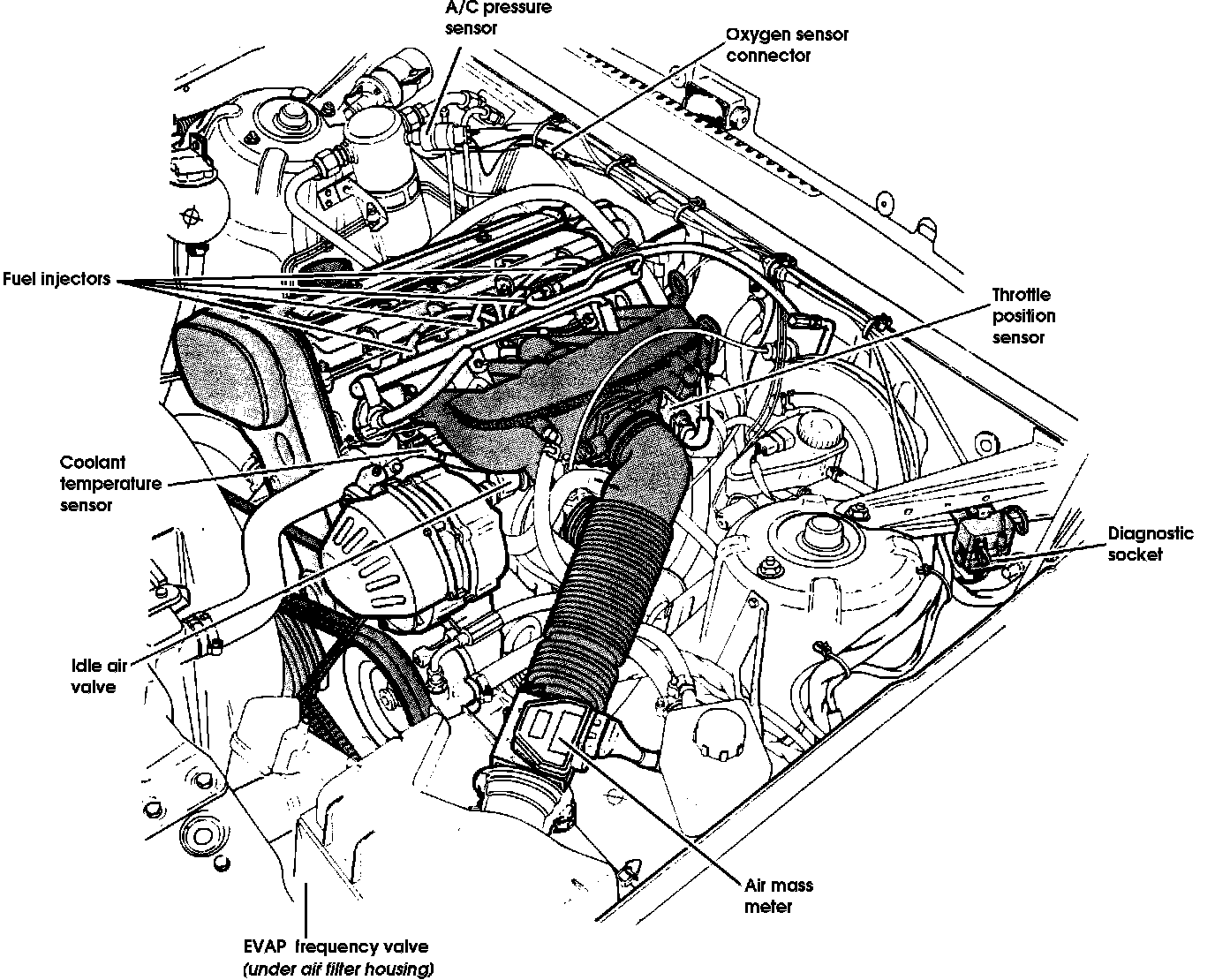 A/C pressure sensor

Oxygen sensor connector

Fuel injectors

Throttle position sensor

Coolant temperature sensor

Diagnostic socket

Idle air valve

Air mass meter

EVAP frequency valve
(under air filter housing)