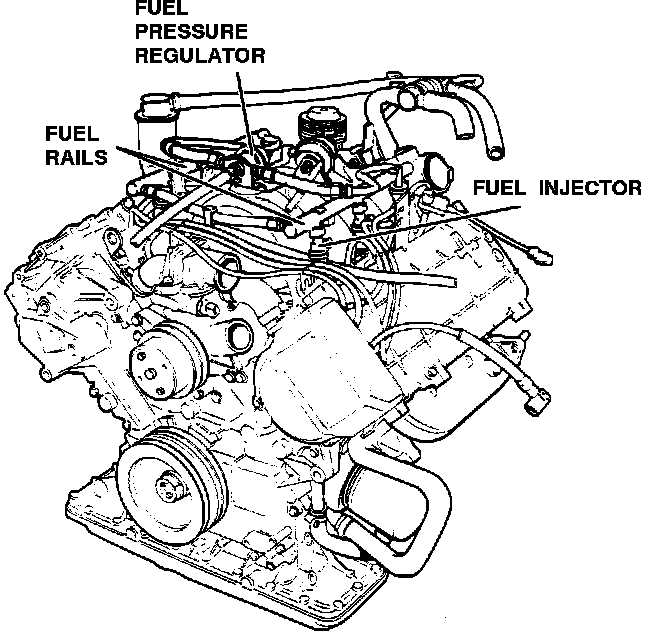 FUEL PRESSURE REGULATOR

FUEL RAILS

FUEL INJECTOR