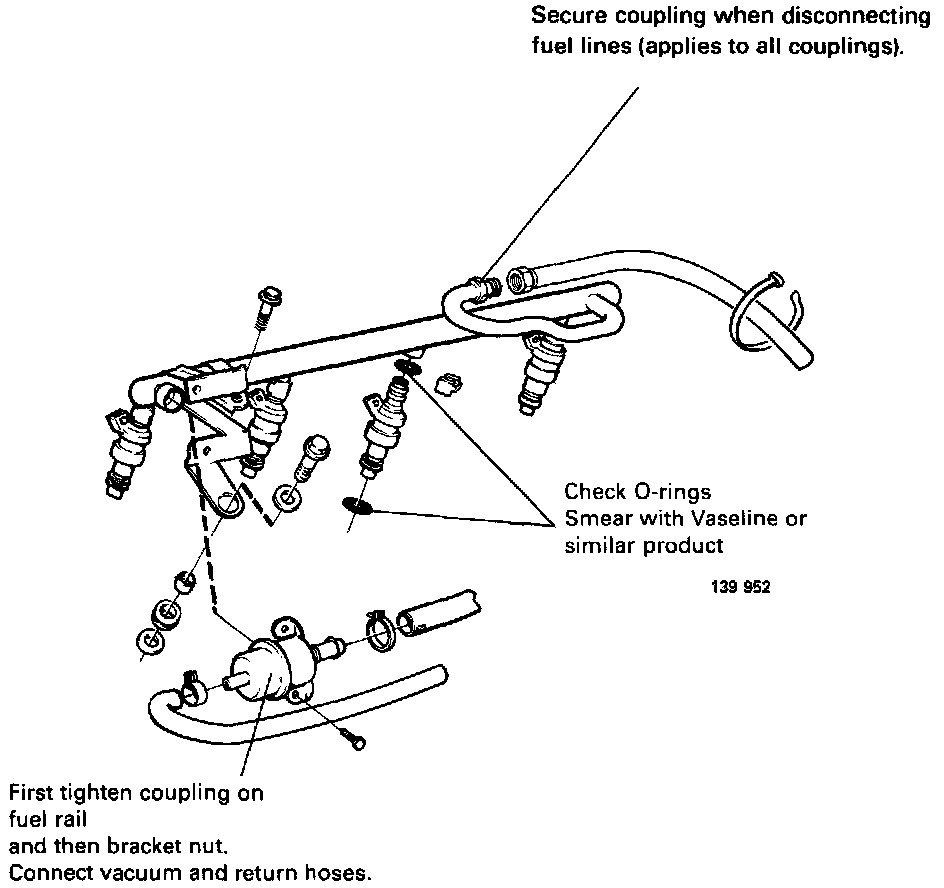 Secure coupling when disconnecting fuel lines (applies to all couplings).

Check O-rings
Smear with Vaseline or similar product

139 952

First tighten coupling on fuel rail
and then bracket nut.
Connect vacuum and return hoses.