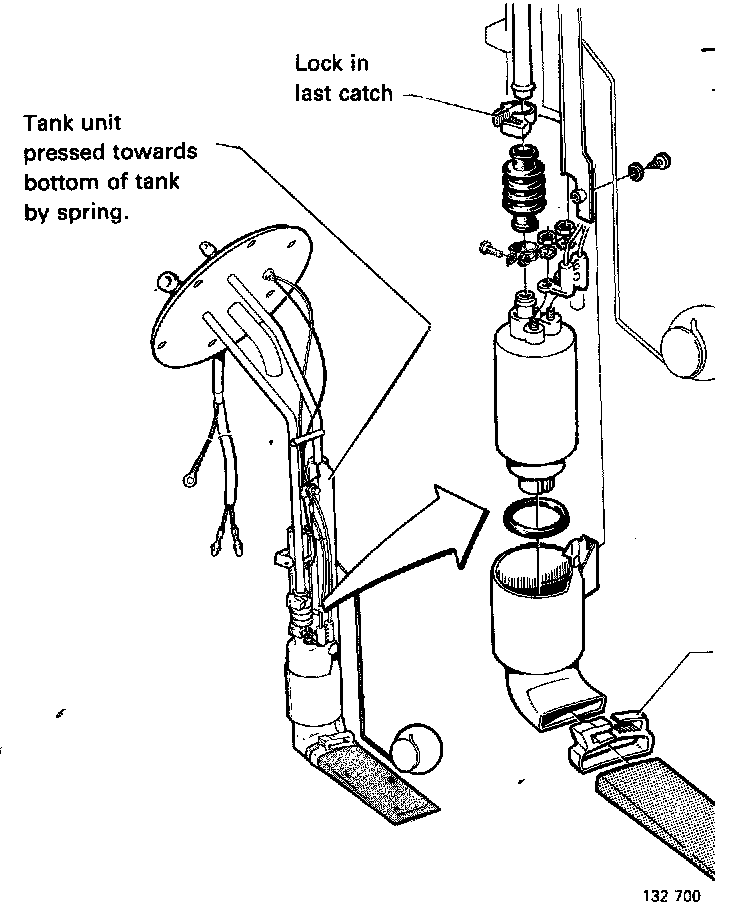 Lock in last catch

Tank unit pressed towards bottom of tank by spring.

132 700