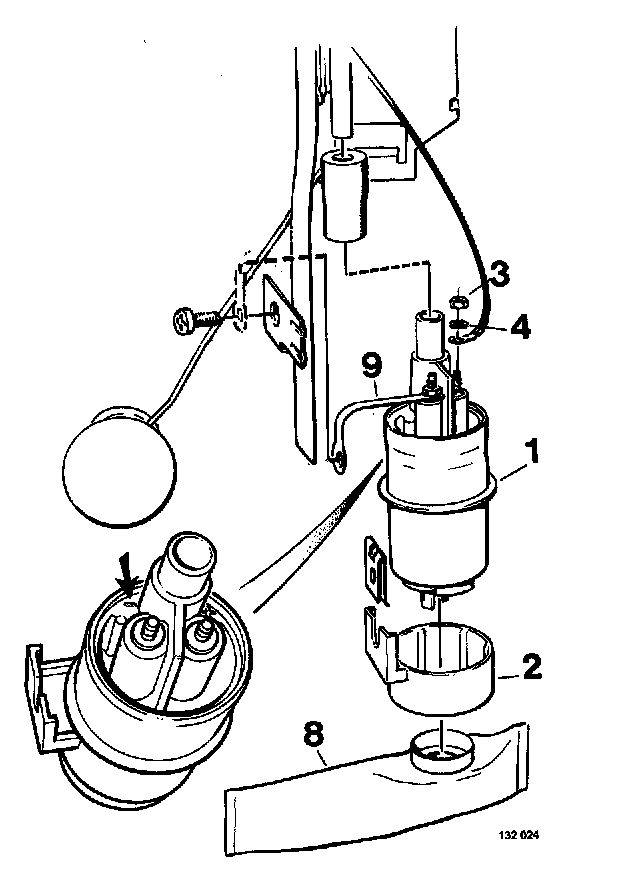 3
4
9
1
2
8
132 024