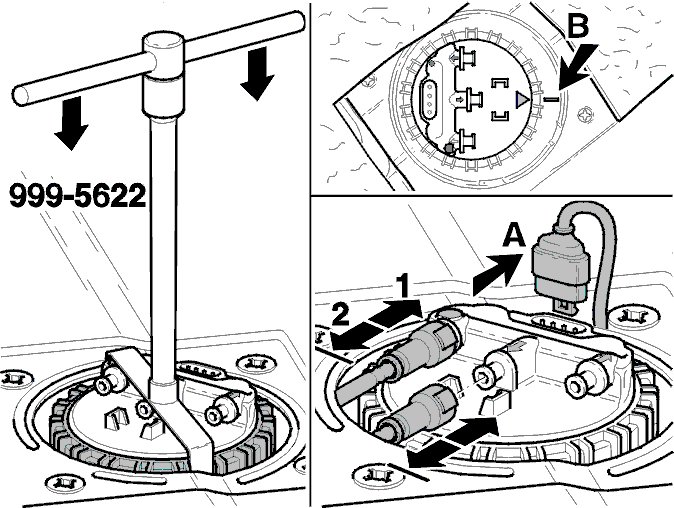 999-5622

B

A

1

2