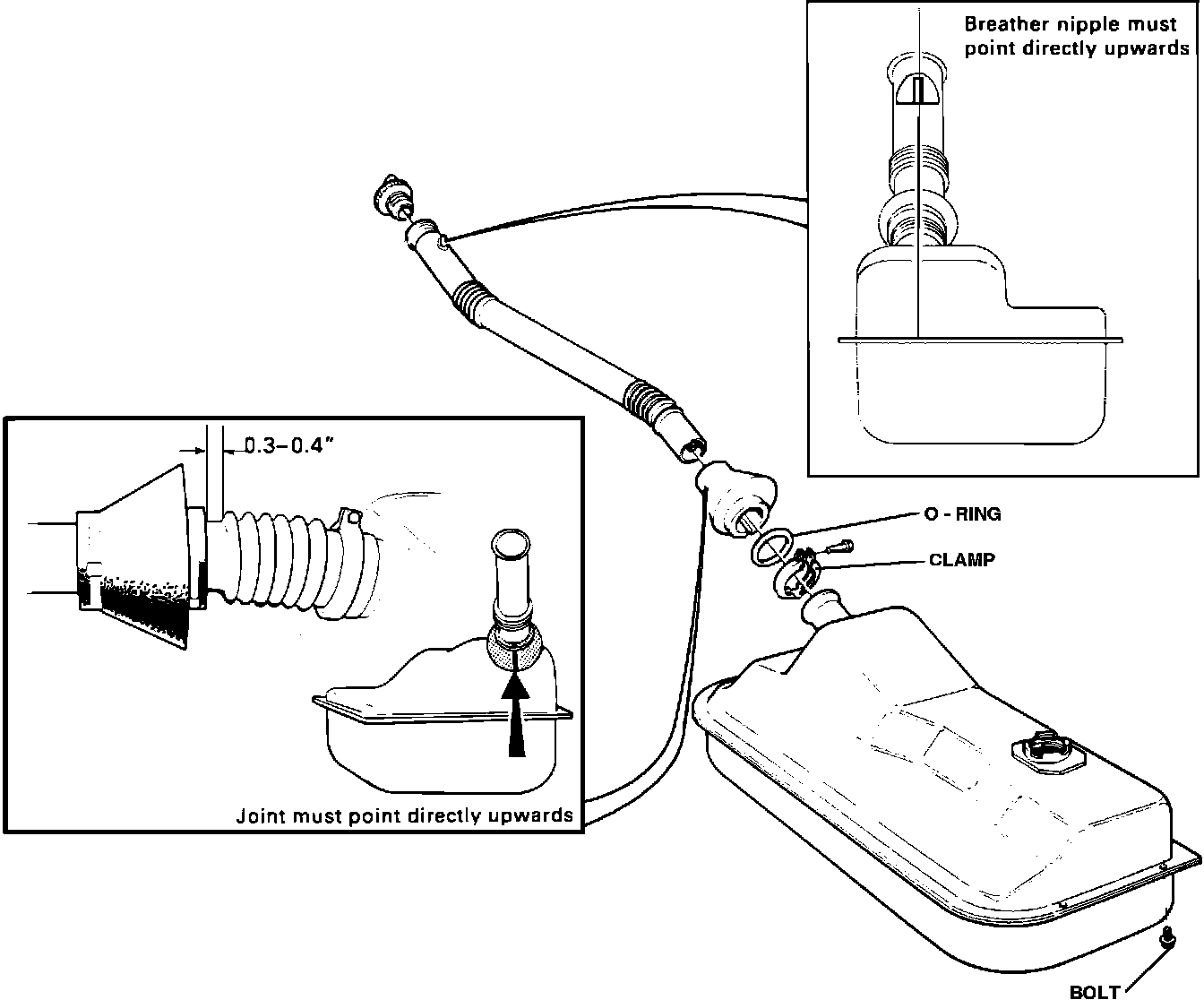 Breather nipple must point directly upwards

0.3–0.4"

O - RING

CLAMP

Joint must point directly upwards

BOLT