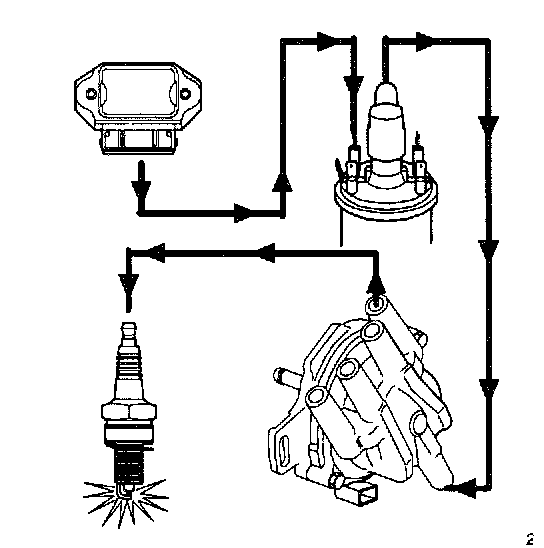 2