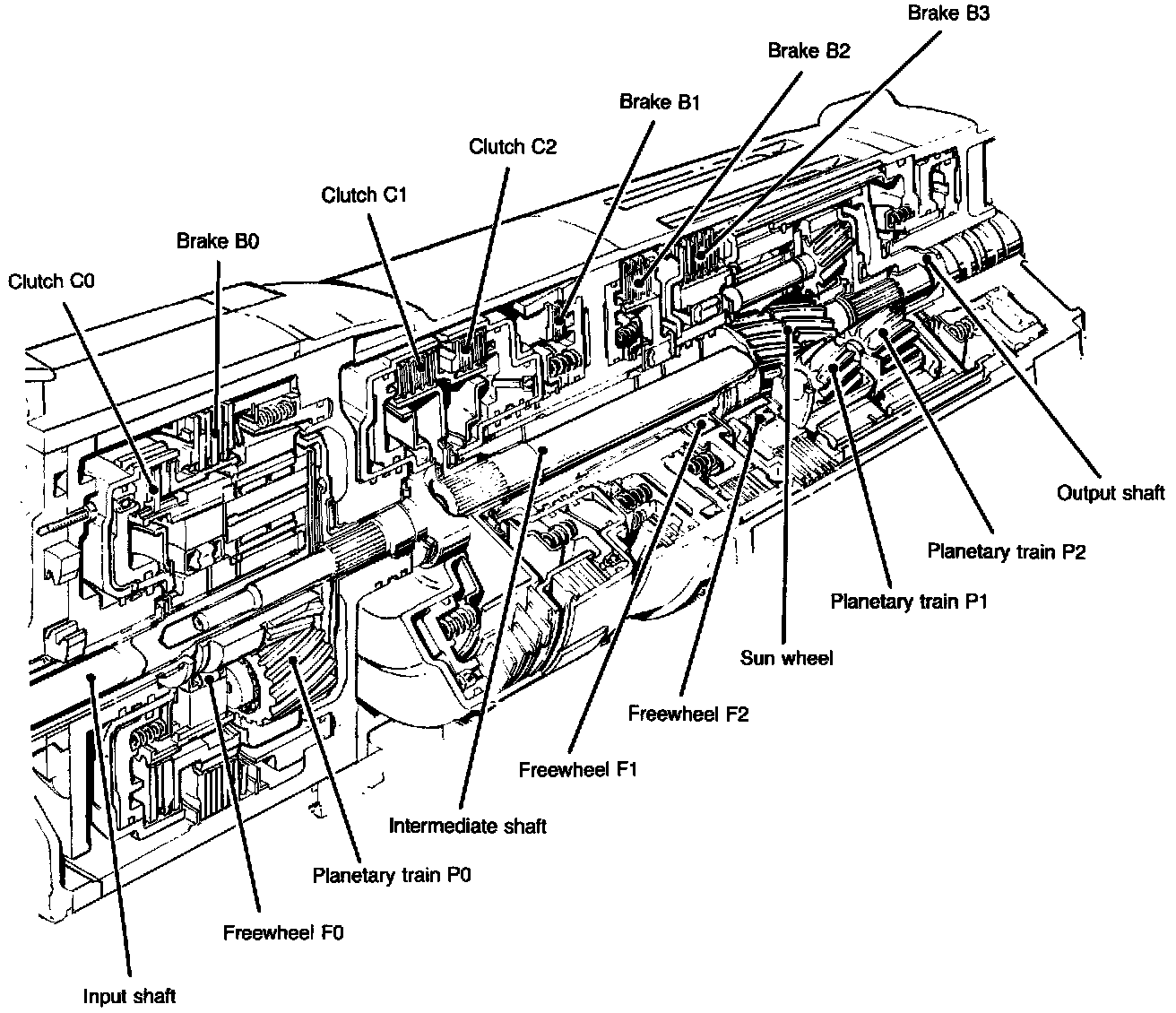 Brake B3

Brake B2

Brake B1

Clutch C2

Clutch C1

Brake B0

Clutch C0

Output shaft

Planetary train P2

Planetary train P1

Sun wheel

Freewheel F2

Freewheel F1

Intermediate shaft

Planetary train P0

Freewheel F0

Input shaft