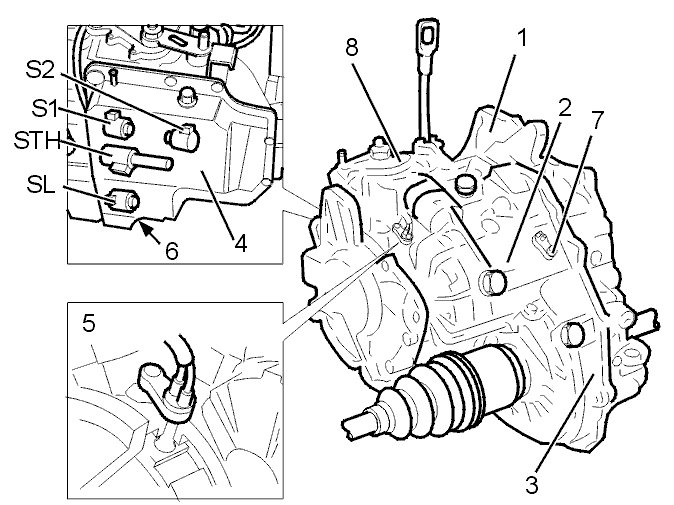 S2
S1
STH
SL
6
4
5
8
1
2
7
3