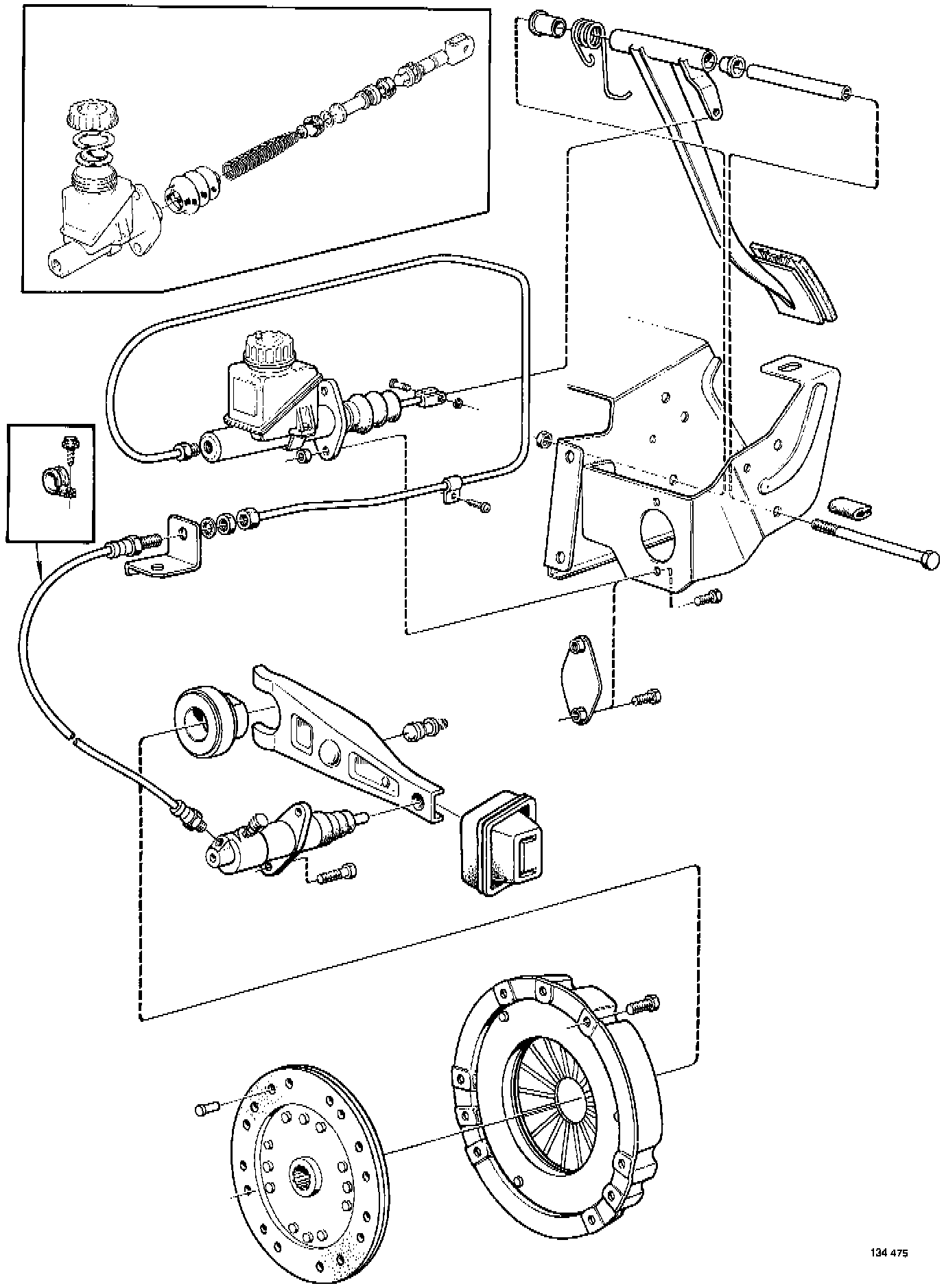 134 475