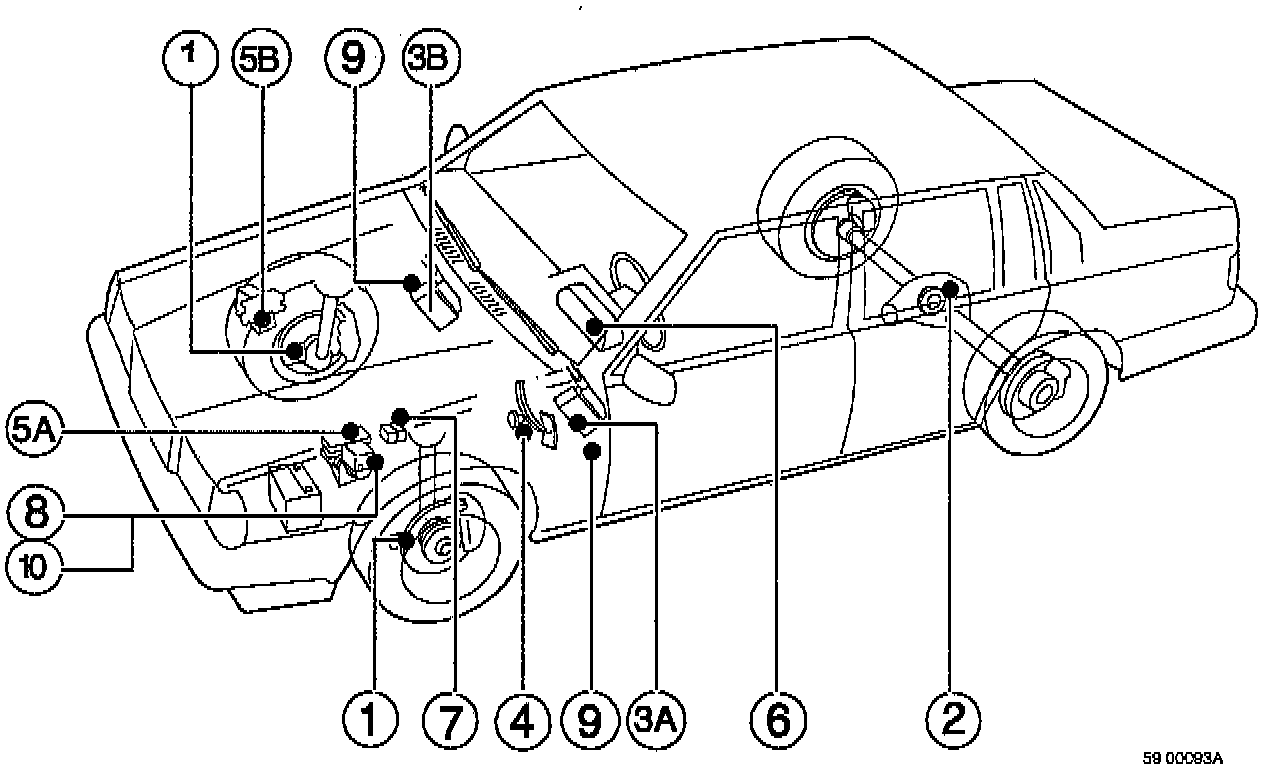 1
5B
9
3B
5A
8
10
1
7
4
9
3A
6
2
59 00093A