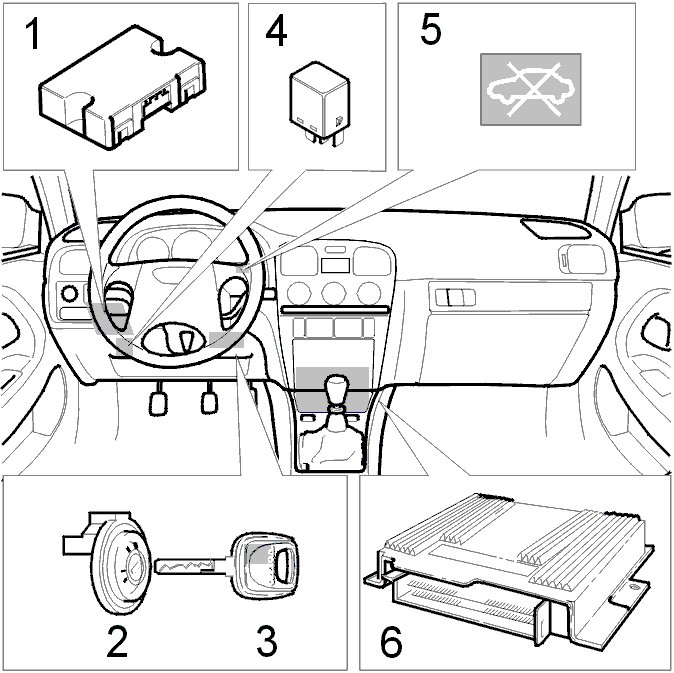 1
4
5
2
3
6