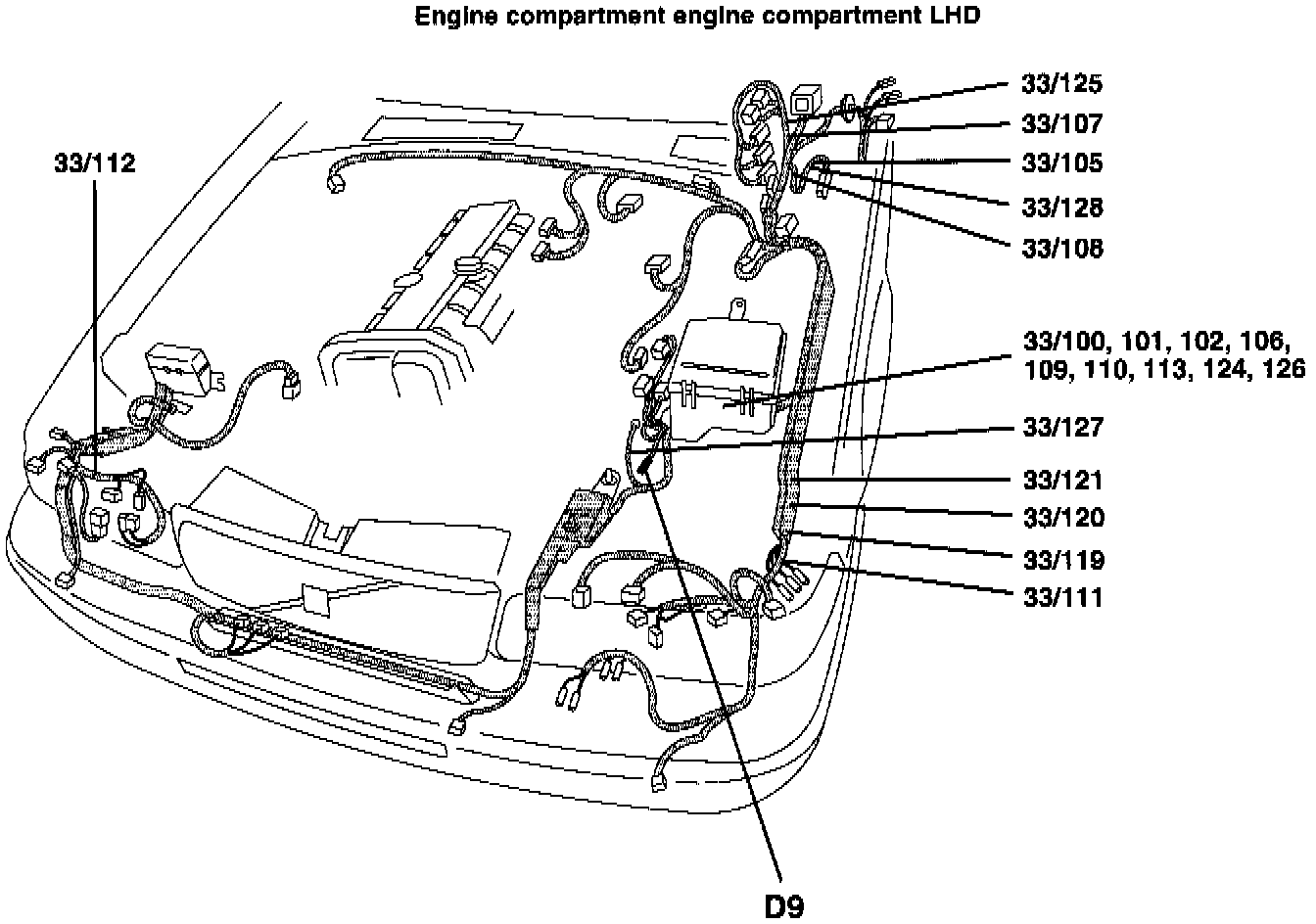 Engine compartment engine compartment LHD

33/112

33/125

33/107

33/105

33/128

33/108

33/100, 101, 102, 106, 109, 110, 113, 124, 126

33/127

33/121

33/120

33/119

33/111

D9