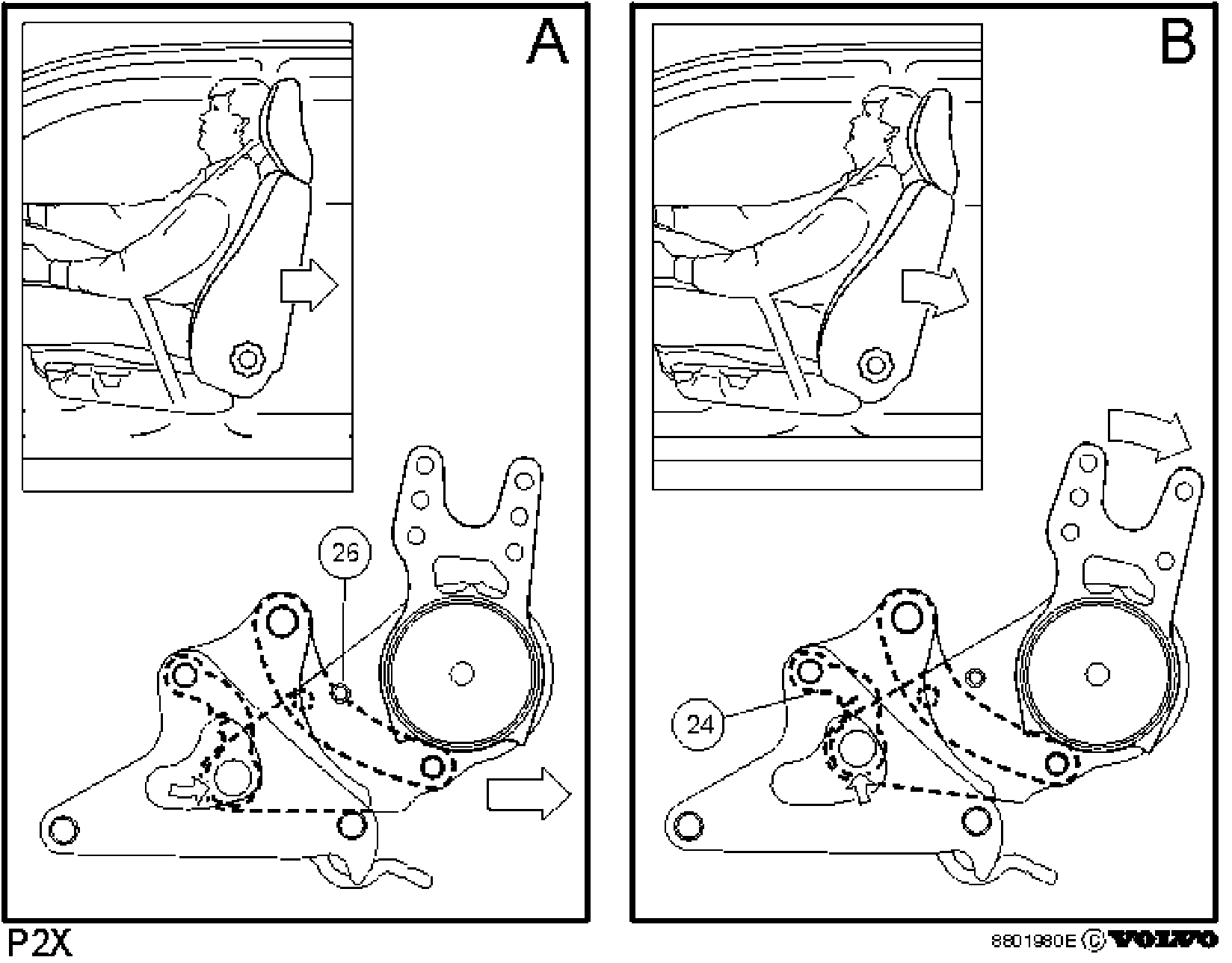 A

26

B

24

P2X

8801980E © VOLVO