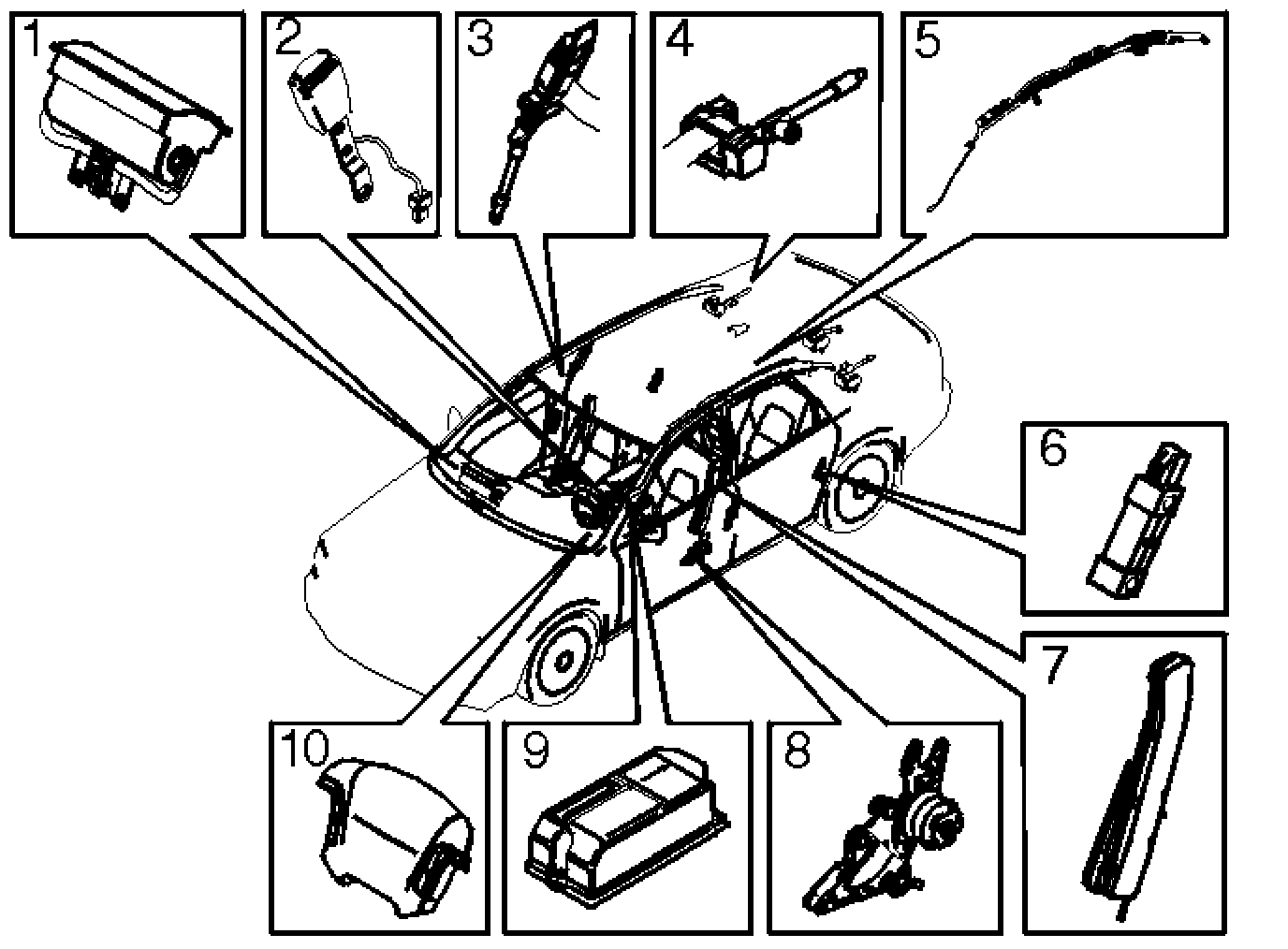 1
2
3
4
5
6
7
10
9
8