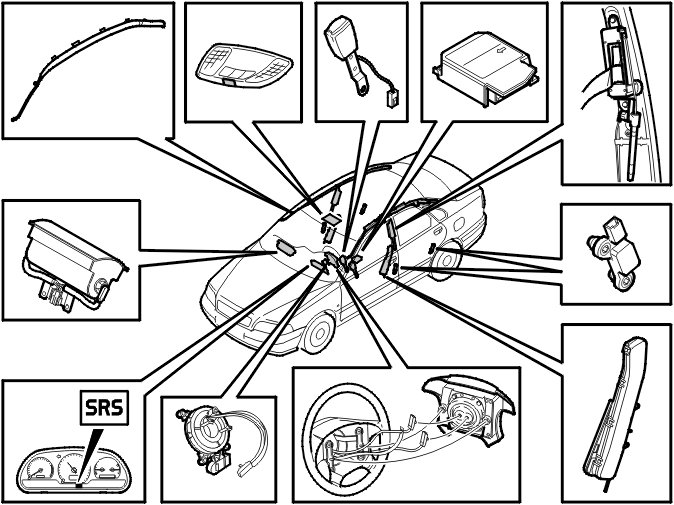 SRS