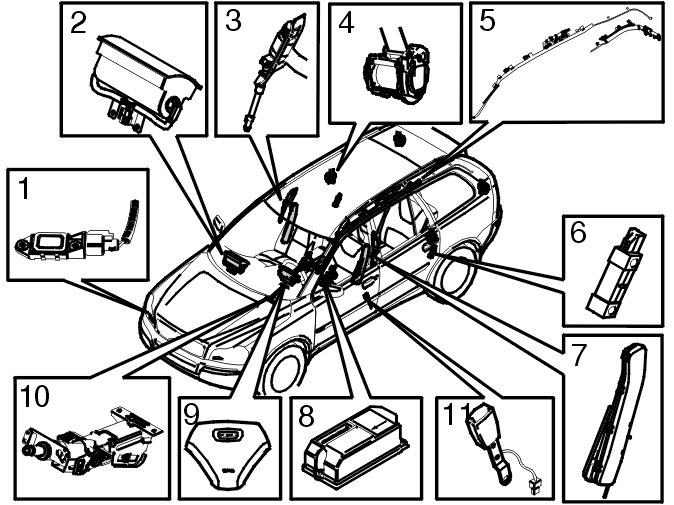 2
3
4
5
1
6
7
10
9
8
11