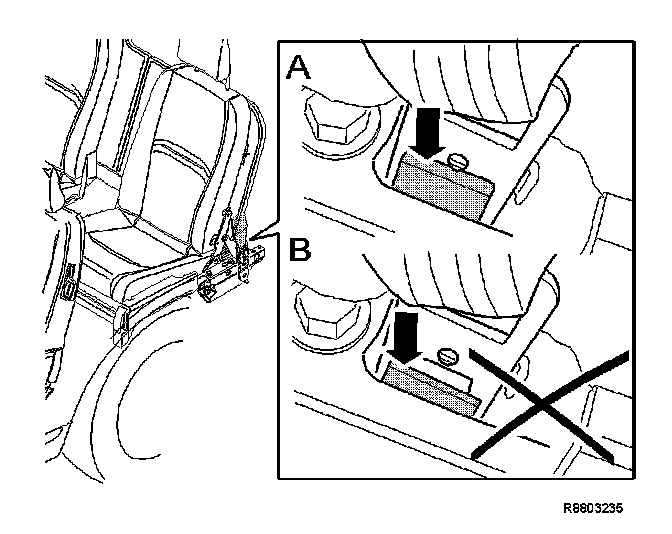 A

B

R8803235