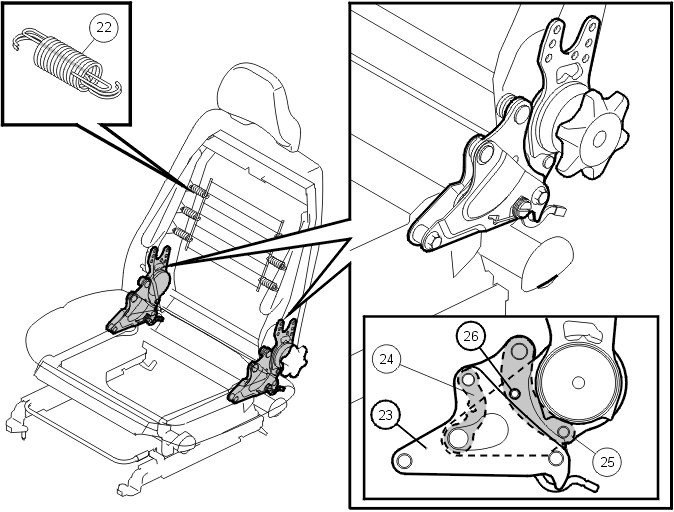 22
26
24
23
25