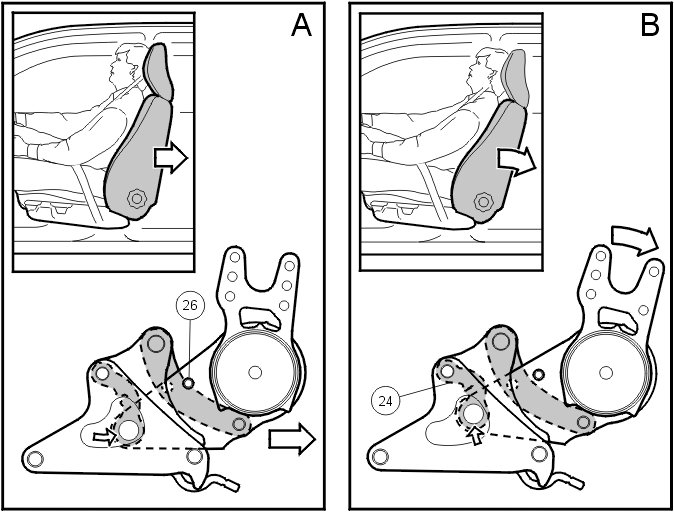 A

26

B

24