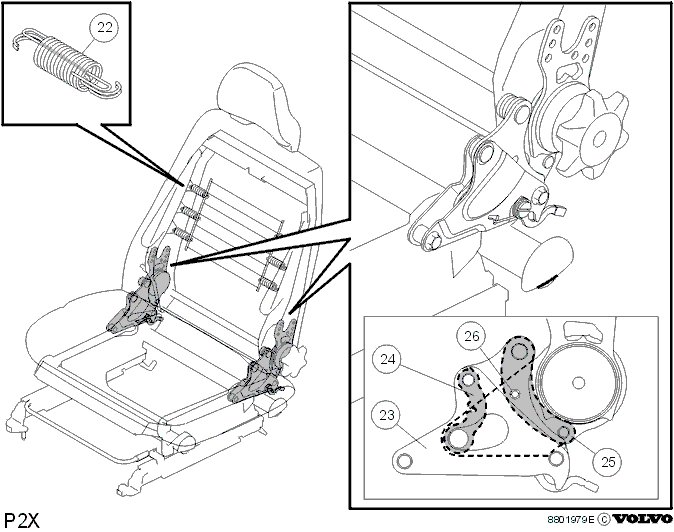 22

26

24

23

25

P2X

8801979E © VOLVO